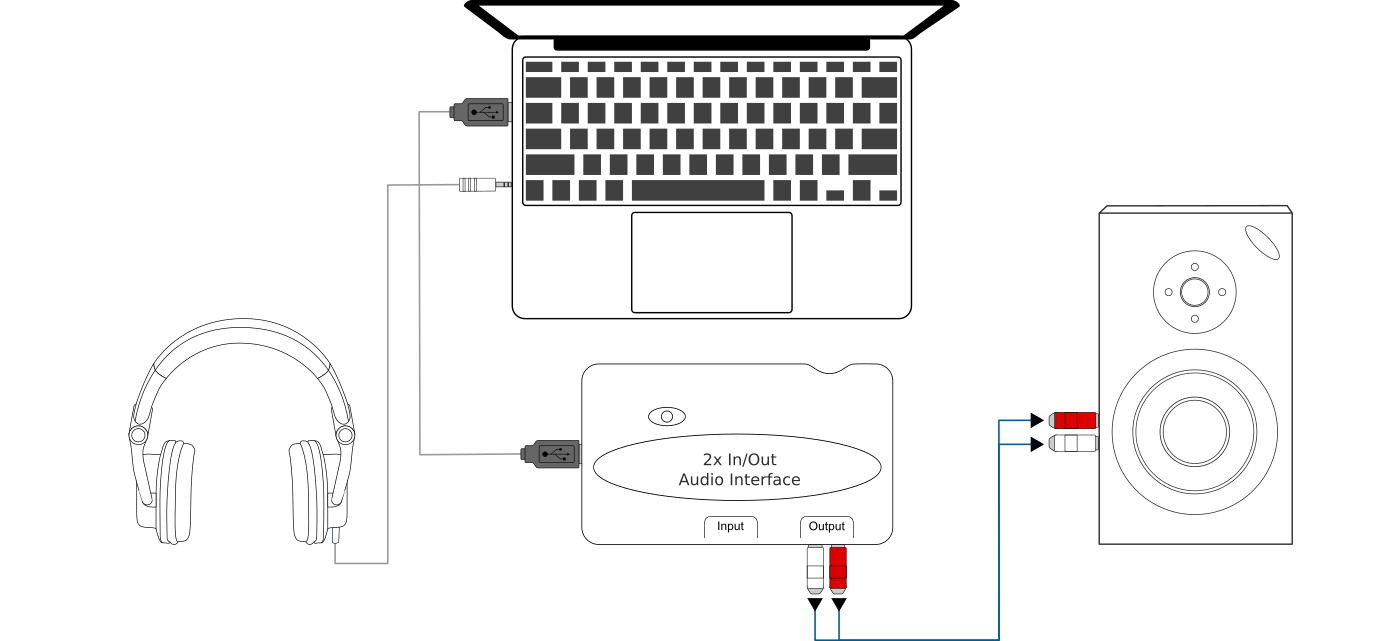 2x In/Out
Audio Interface

Input

Output