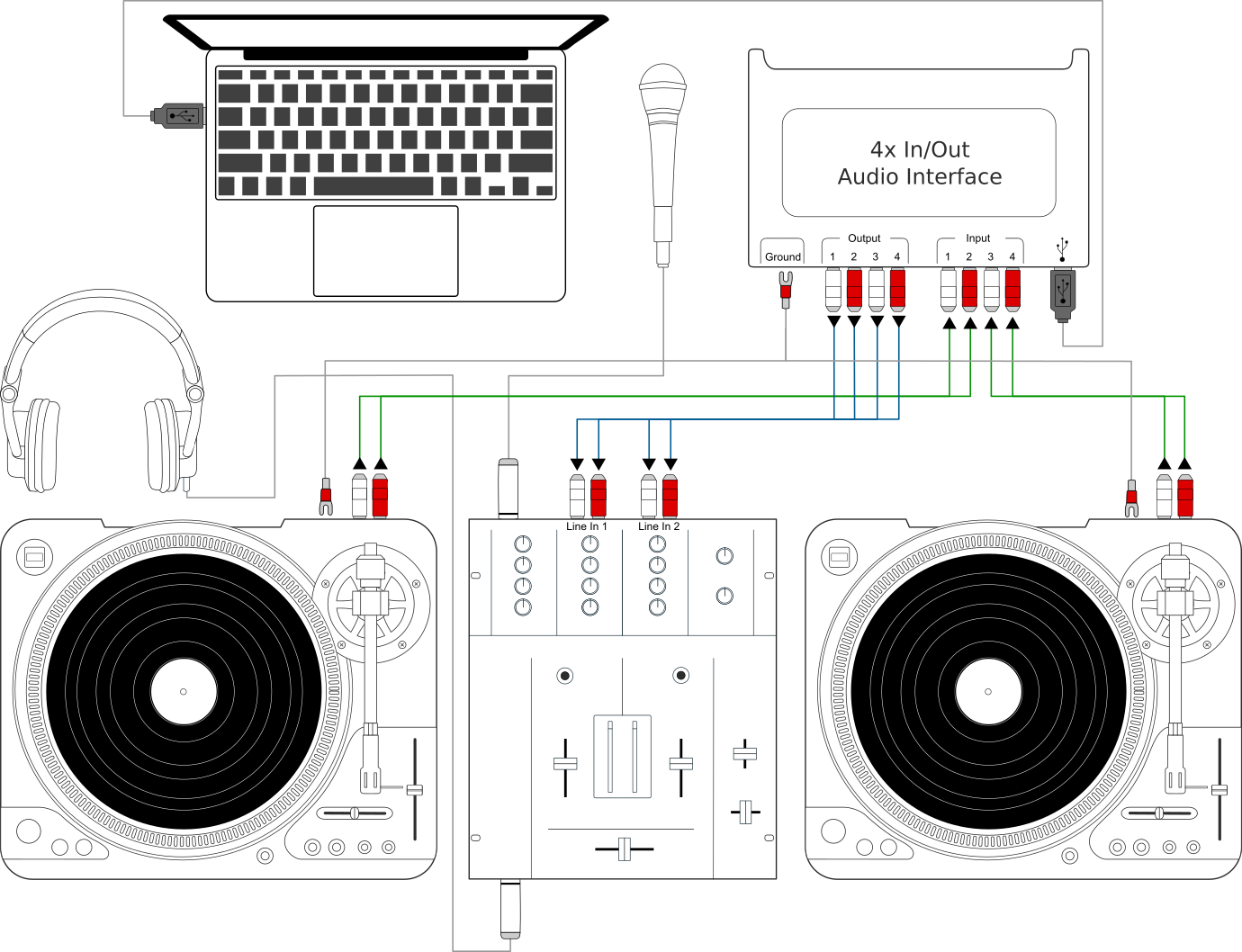 4x In/Out
Audio Interface

Ground

Output
1 2 3 4

Input
1 2 3 4

Line In 1

Line In 2