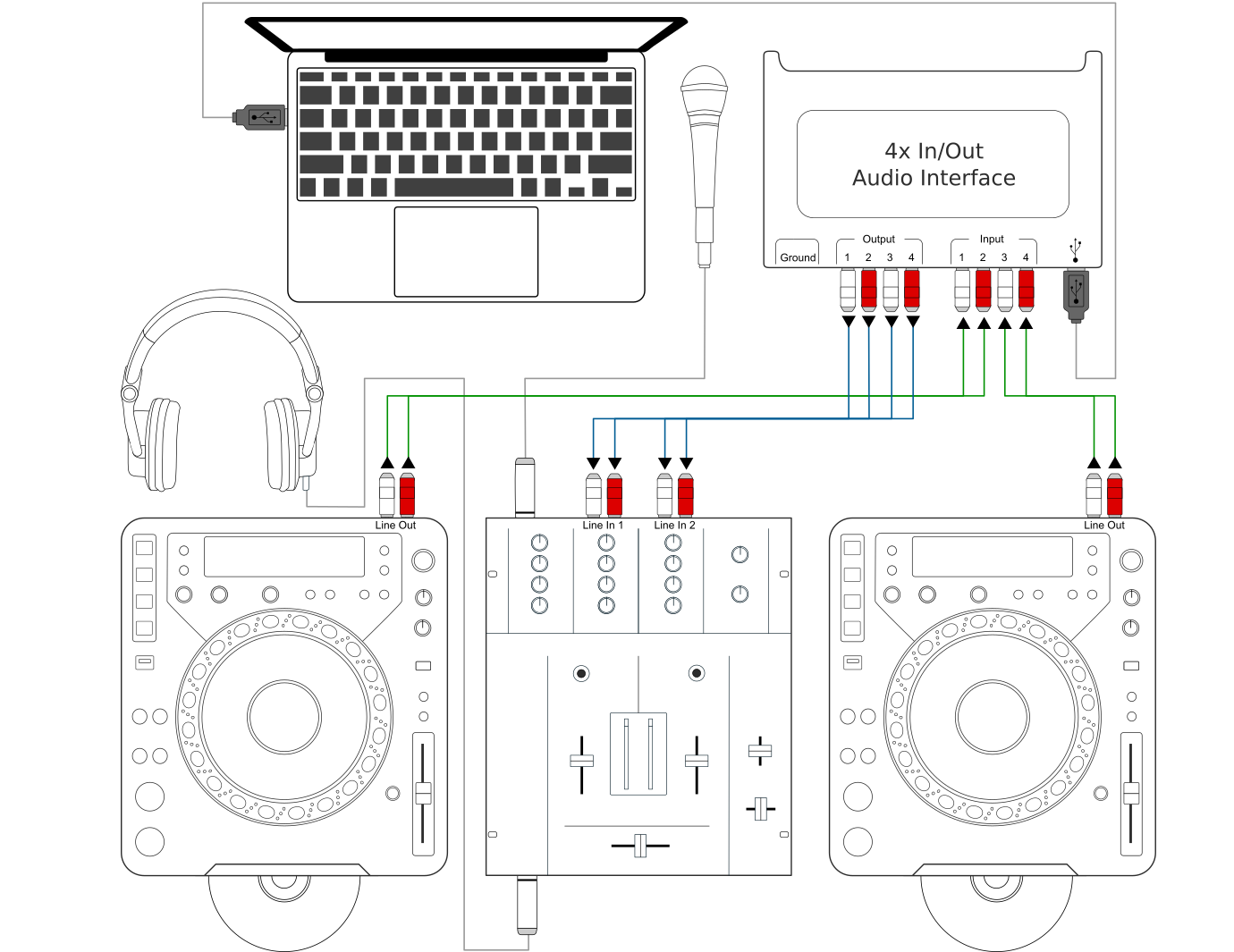 4x In/Out
Audio Interface

Ground

Output
1 2 3 4

Input
1 2 3 4

Line Out

Line In 1

Line In 2

Line Out