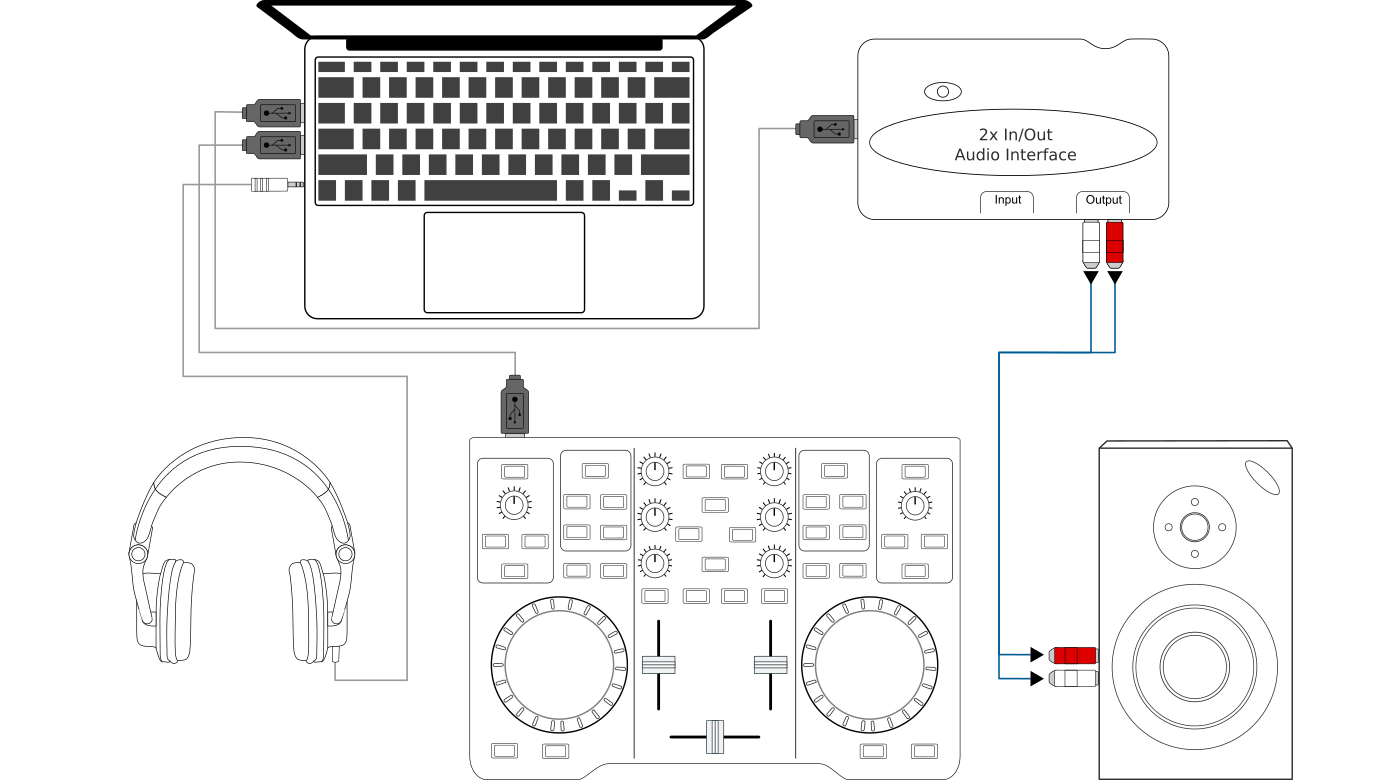 2x In/Out
Audio Interface

Input

Output